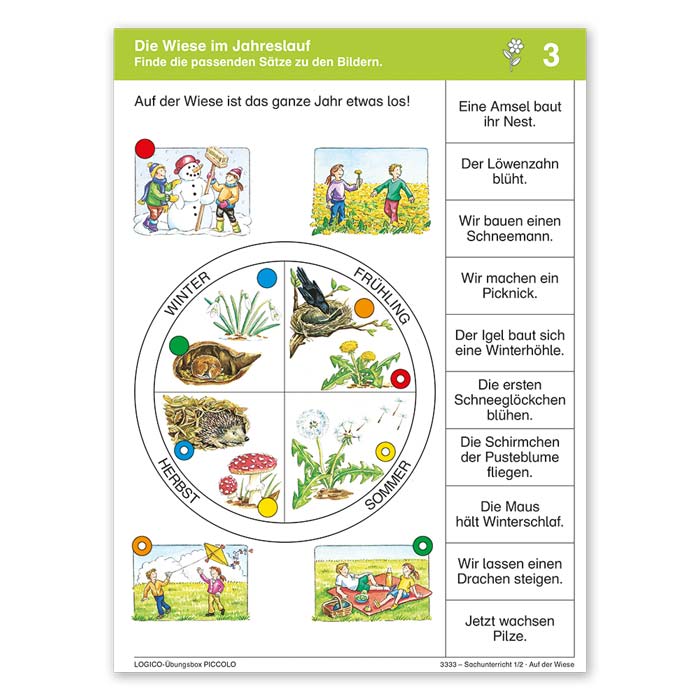 Die Wiese im Jahreslauf
Finde die passenden Sätze zu den Bildern.

3

Auf der Wiese ist das ganze Jahr etwas los!

WINTER
FRÜHLING
HERBST
SOMMER

Eine Amsel baut ihr Nest.

Der Löwenzahn blüht.

Wir bauen einen Schneemann.

Wir machen ein Picknick.

Der Igel baut sich eine Winterhöhle.

Die ersten Schneeglöckchen blühen.

Die Schirmchen der Pusteblume fliegen.

Die Maus hält Winterschlaf.

Wir lassen einen Drachen steigen.

Jetzt wachsen Pilze.

LOGICO-Übungsbox PICCOLO

3333 – Sachunterricht 1/2 - Auf der Wiese